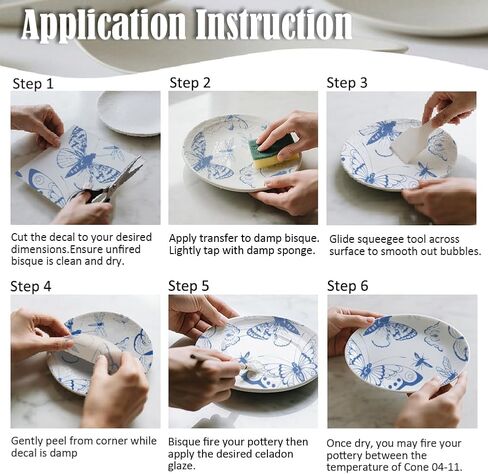 Application Instruction

Step 1

Cut the decal to your desired dimensions.Ensure unfired bisque is clean and dry.

Step 2

Apply transfer to damp bisque. Lightly tap with damp sponge.

Step 3

Glide squeegee tool across surface to smooth out bubbles.

Step 4

Gently peel from corner while decal is damp

Step 5

Bisque fire your pottery then apply the desired celadon glaze.

Step 6

Once dry, you may fire your pottery between the temperature of Cone 04-11.