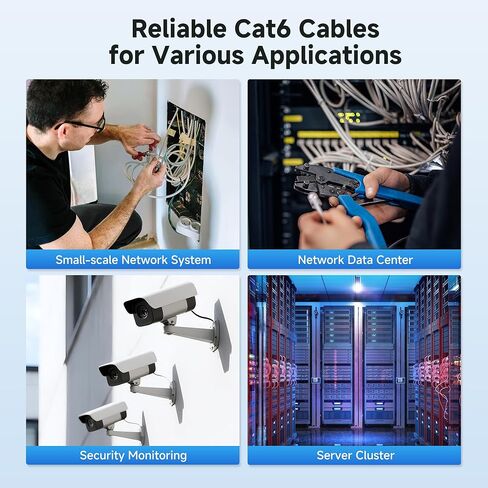 Reliable Cat6 Cables for Various Applications

Small-scale Network System

Network Data Center

Security Monitoring

Server Cluster