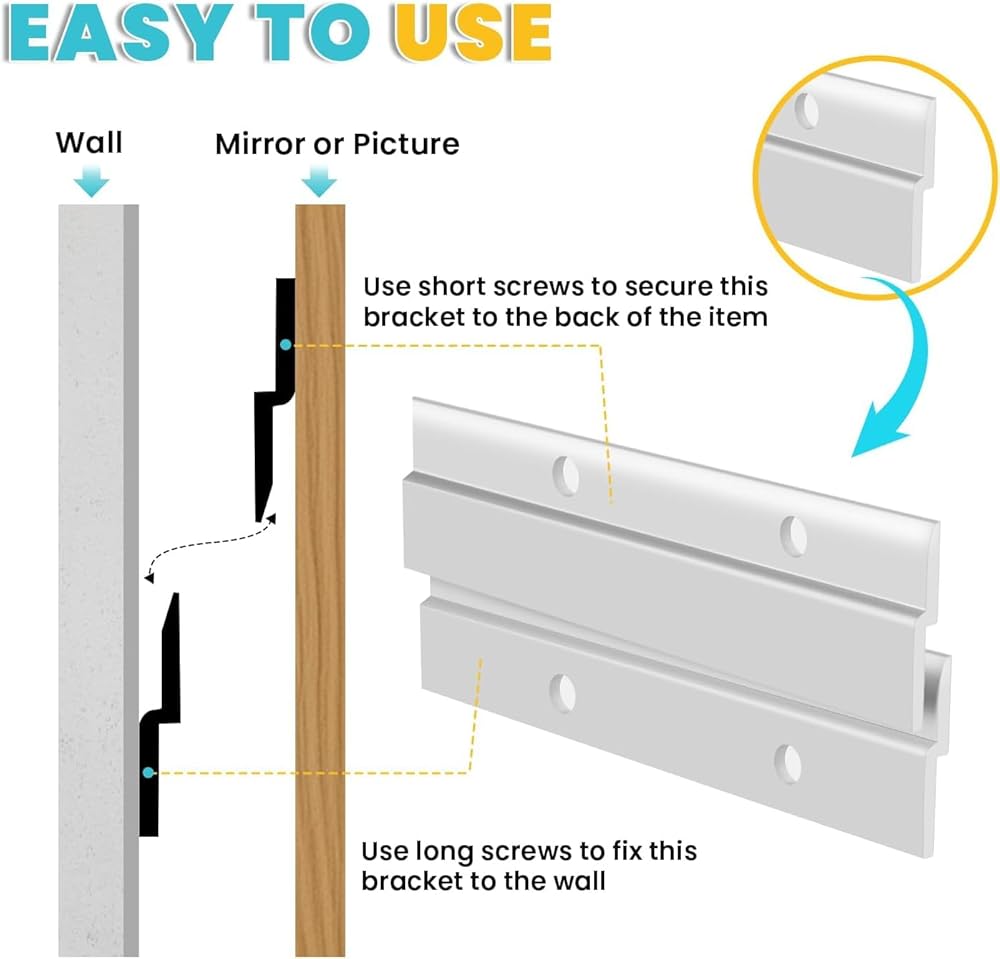 EASY TO USE

Wall

Mirror or Picture

Use short screws to secure this bracket to the back of the item

Use long screws to fix this bracket to the wall