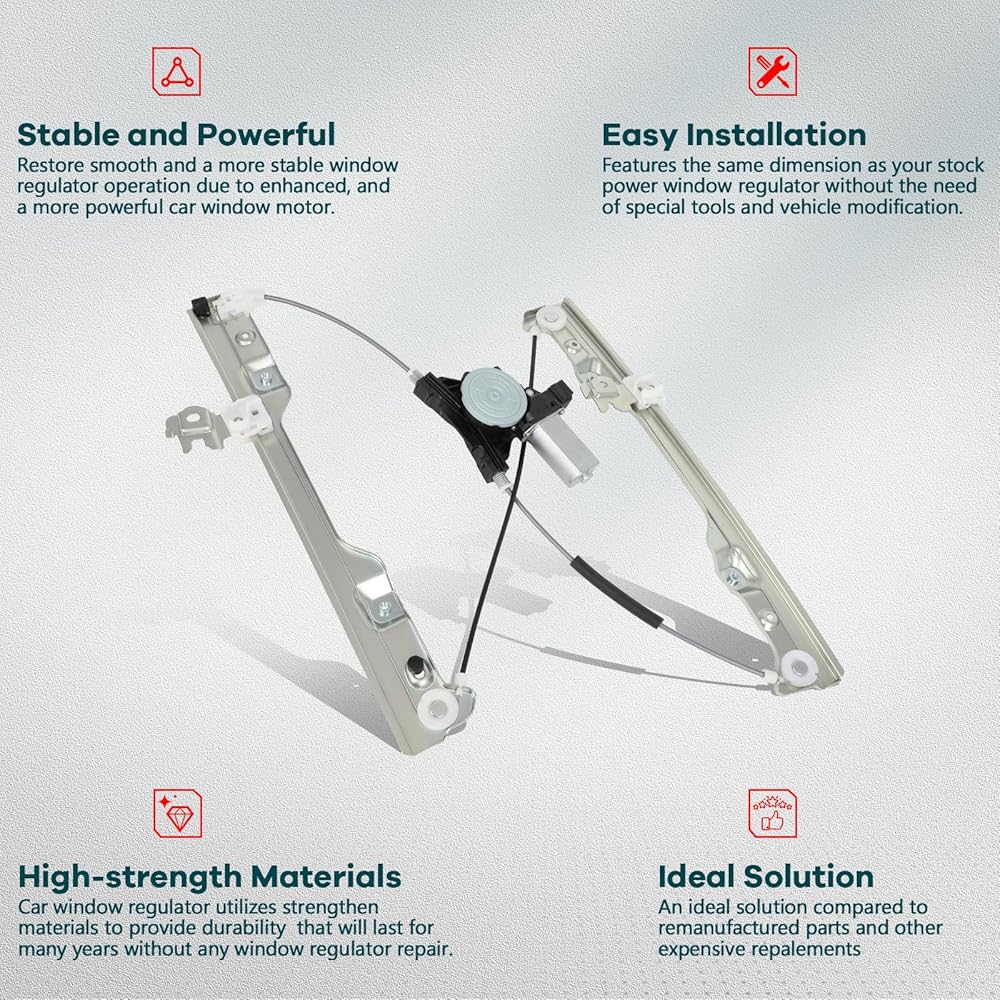 Stable and Powerful
Restore smooth and a more stable window regulator operation due to enhanced, and a more powerful car window motor.

Easy Installation
Features the same dimension as your stock power window regulator without the need of special tools and vehicle modification.

High-strength Materials
Car window regulator utilizes strengthen materials to provide durability that will last for many years without any window regulator repair.

Ideal Solution
An ideal solution compared to remanufactured parts and other expensive repalements