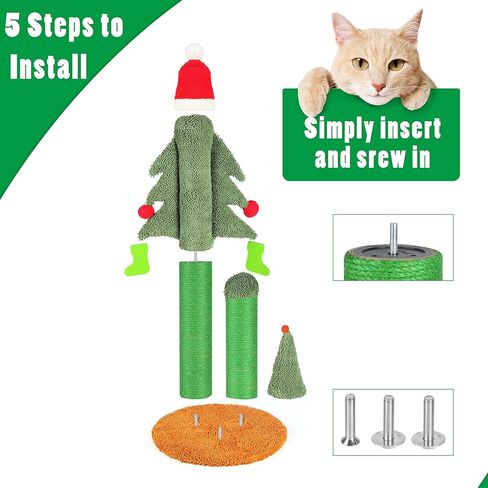 5 Steps to Install

Simply insert and srew in