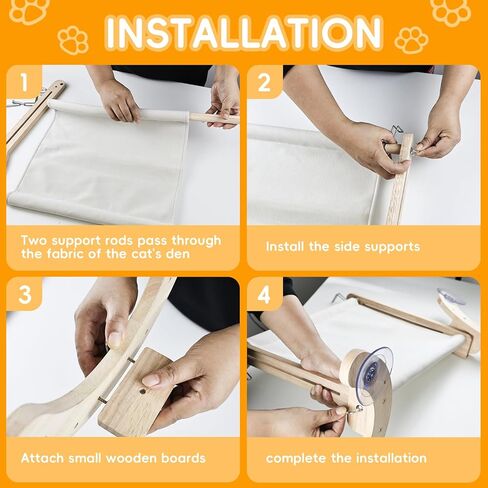 INSTALLATION

1

Two support rods pass through the fabric of the cat's den

2

Install the side supports

3

Attach small wooden boards

4

complete the installation