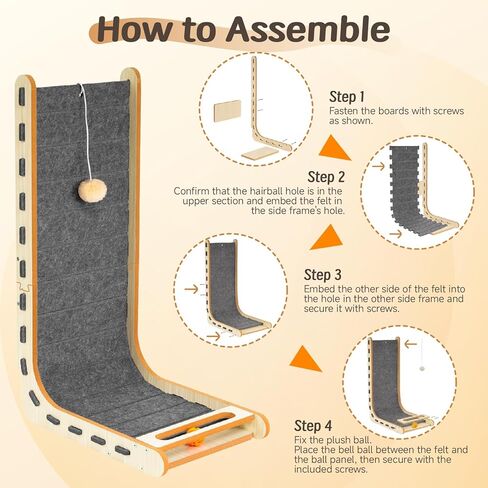 How to Assemble

Step 1
Fasten the boards with screws as shown.

Step 2
Confirm that the hairball hole is in the upper section and embed the felt in the side frame's hole.

Step 3
Embed the other side of the felt into the hole in the other side frame and secure it with screws.

Step 4
Fix the plush ball.
Place the bell ball between the felt and the ball panel, then secure with the included screws.