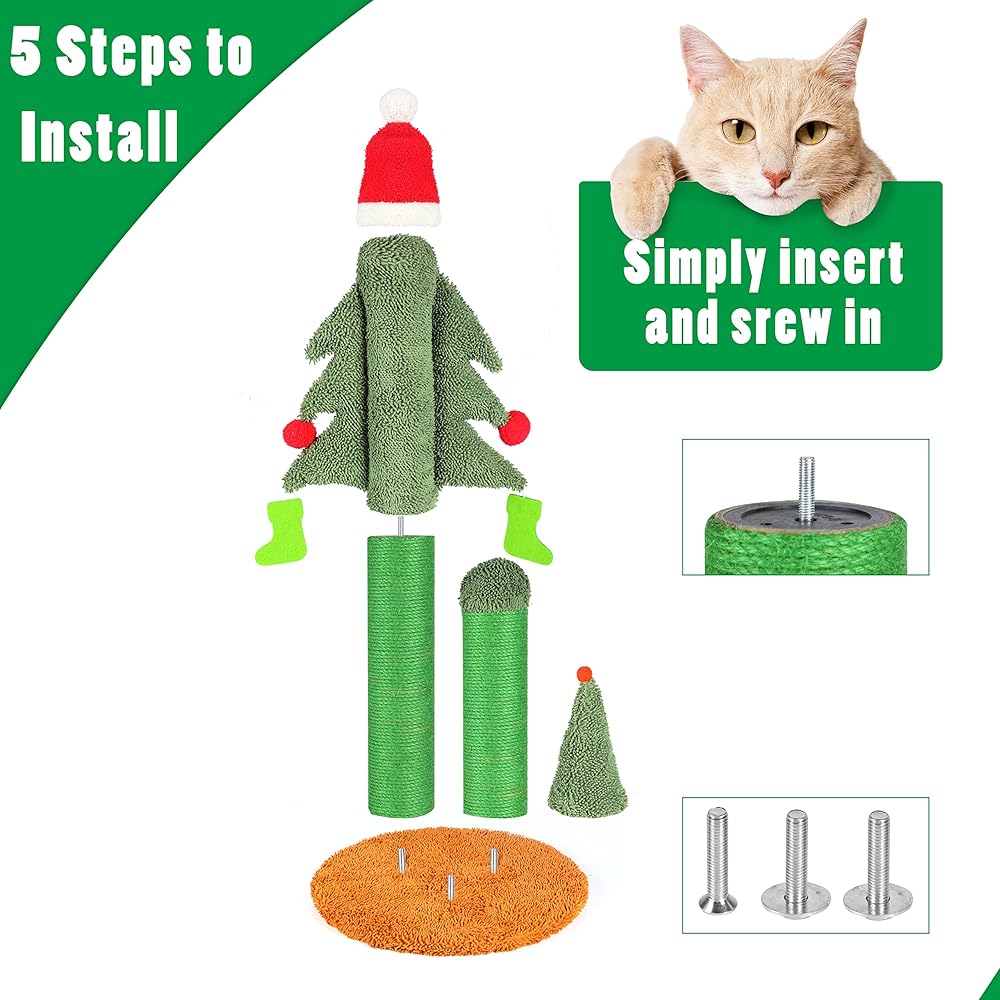 5 Steps to Install

Simply insert and srew in