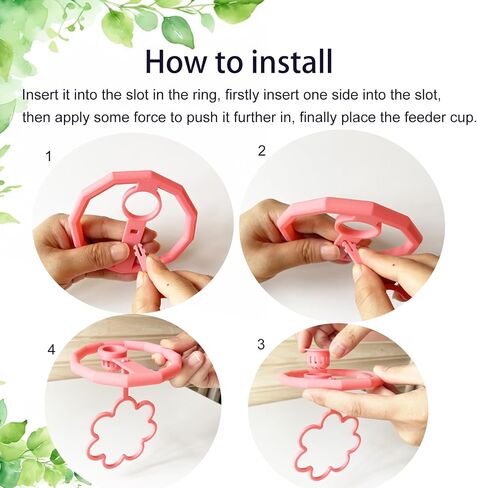 How to install

Insert it into the slot in the ring, firstly insert one side into the slot, then apply some force to push it further in, finally place the feeder cup.

1

2

4

3