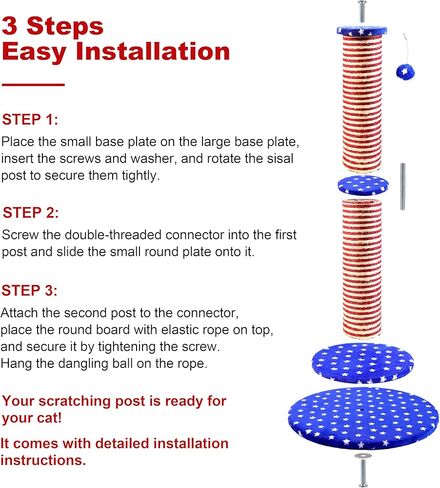 3 Steps
Easy Installation

STEP 1:
Place the small base plate on the large base plate, insert the screws and washer, and rotate the sisal post to secure them tightly.

STEP 2:
Screw the double-threaded connector into the first post and slide the small round plate onto it.

STEP 3:
Attach the second post to the connector, place the round board with elastic rope on top, and secure it by tightening the screw. Hang the dangling ball on the rope.

Your scratching post is ready for your cat!

It comes with detailed installation instructions.