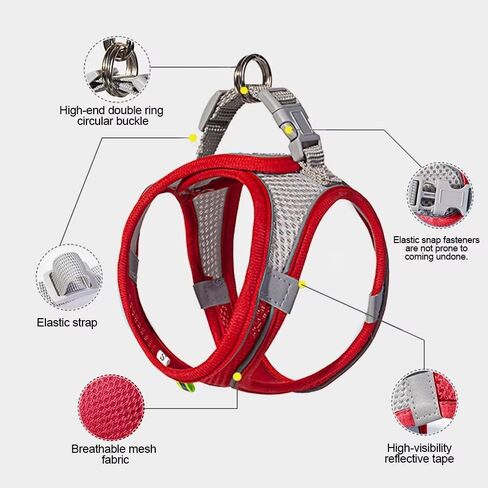 High-end double ring circular buckle

Elastic snap fasteners are not prone to coming undone.

Elastic strap

S

Breathable mesh fabric

High-visibility reflective tape