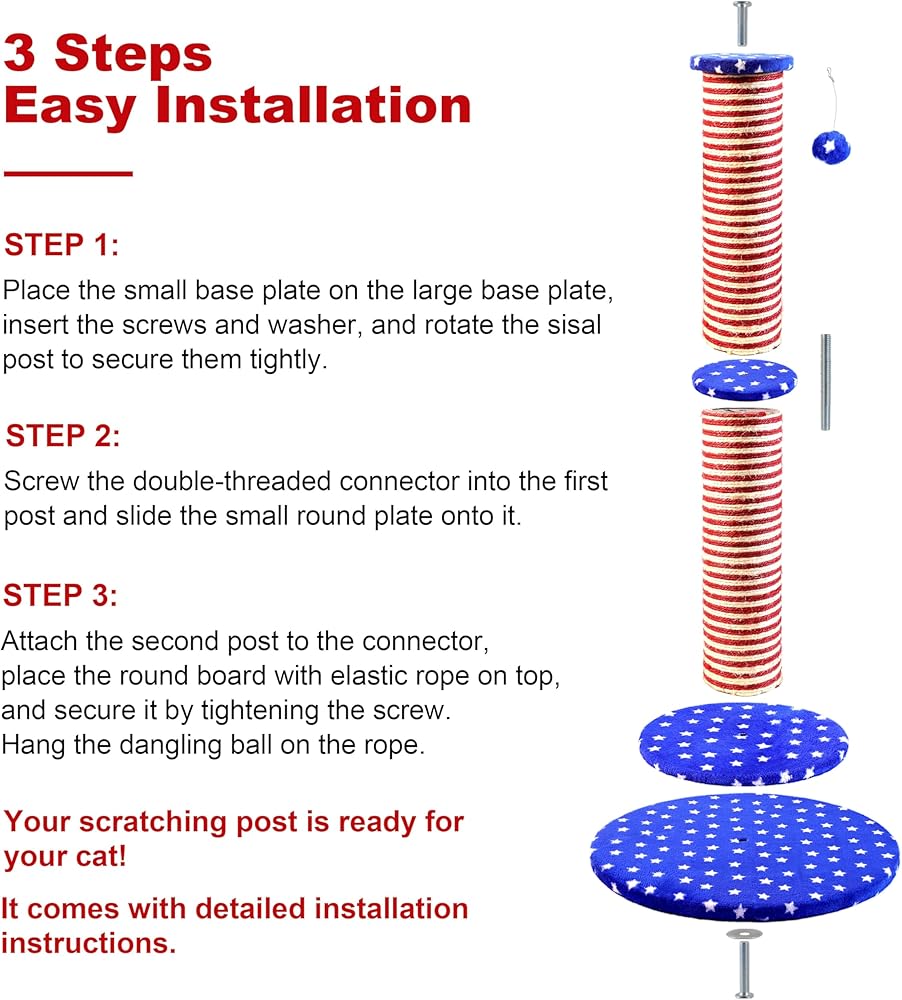 3 Steps
Easy Installation

STEP 1:
Place the small base plate on the large base plate, insert the screws and washer, and rotate the sisal post to secure them tightly.

STEP 2:
Screw the double-threaded connector into the first post and slide the small round plate onto it.

STEP 3:
Attach the second post to the connector, place the round board with elastic rope on top, and secure it by tightening the screw. Hang the dangling ball on the rope.

Your scratching post is ready for your cat!

It comes with detailed installation instructions.