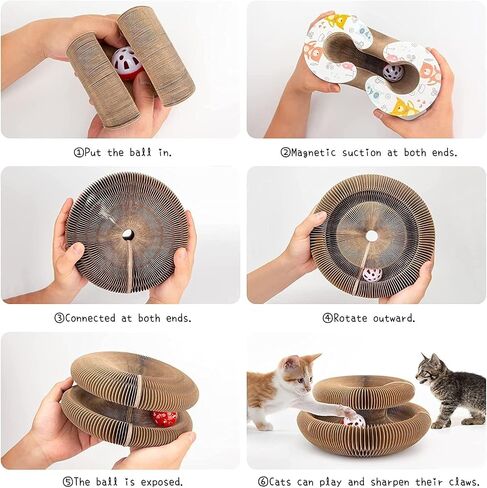 ①Put the ball in.

②Magnetic suction at both ends.

③Connected at both ends.

④Rotate outward.

⑤The ball is exposed.

⑥Cats can play and sharpen their claws.