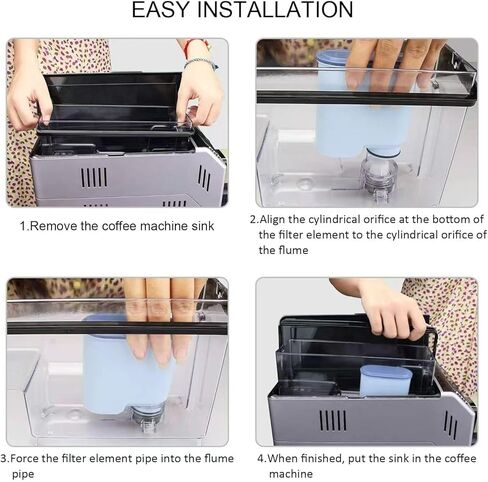 EASY INSTALLATION

1.Remove the coffee machine sink

2.Align the cylindrical orifice at the bottom of the filter element to the cylindrical orifice of the flume

3.Force the filter element pipe into the flume pipe

4.When finished, put the sink in the coffee machine