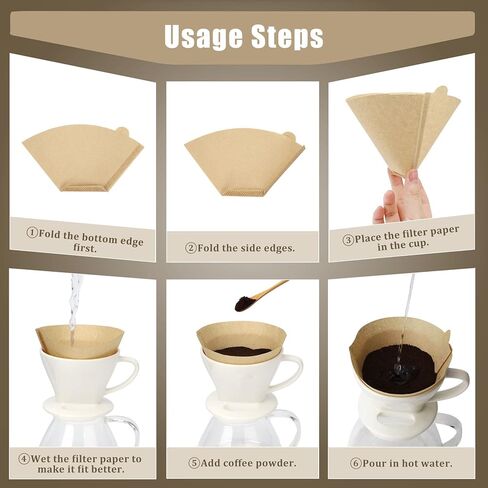 Usage Steps

①Fold the bottom edge first.

②Fold the side edges.

③Place the filter paper in the cup.

④Wet the filter paper to make it fit better.

⑤Add coffee powder.

⑥Pour in hot water.