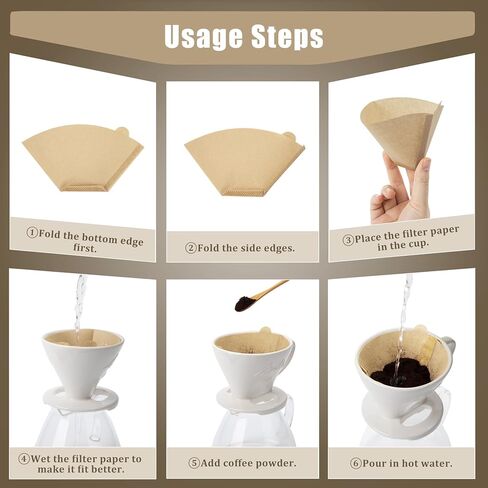 Usage Steps

①Fold the bottom edge first.

②Fold the side edges.

③Place the filter paper in the cup.

④Wet the filter paper to make it fit better.

⑤Add coffee powder.

⑥Pour in hot water.