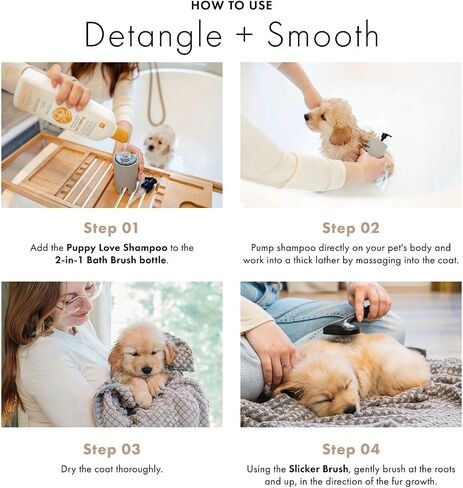 HOW TO USE

Detangle + Smooth

Step 01

Add the Puppy Love Shampoo to the 2-in-1 Bath Brush bottle.

Step 02

Pump shampoo directly on your pet's body and work into a thick lather by massaging into the coat.

Step 03

Dry the coat thoroughly.

Step 04

Using the Slicker Brush, gently brush at the roots and up, in the direction of the fur growth.