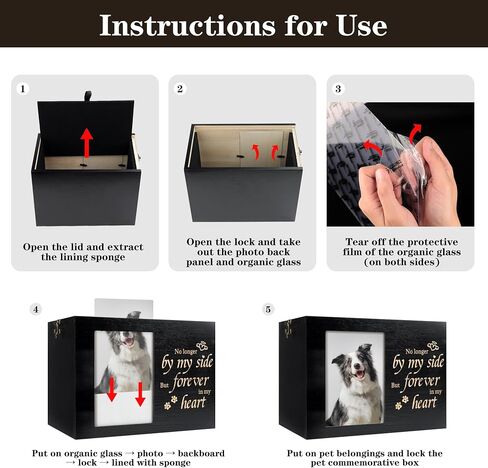 Instructions for Use

1

Open the lid and extract the lining sponge

2

Open the lock and take out the photo back panel and organic glass

3

Tear off the protective film of the organic glass (on both sides)

4

No longer by my side But forever in my heart

Put on organic glass → photo → backboard → lock → lined with sponge

5

No longer by my side But forever in my heart

Put on pet belongings and lock the pet commemorative box