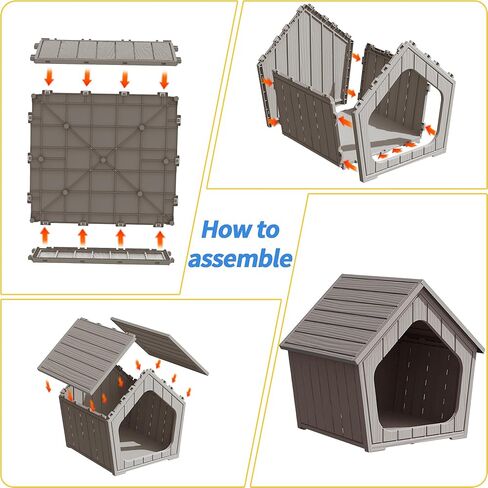 How to assemble