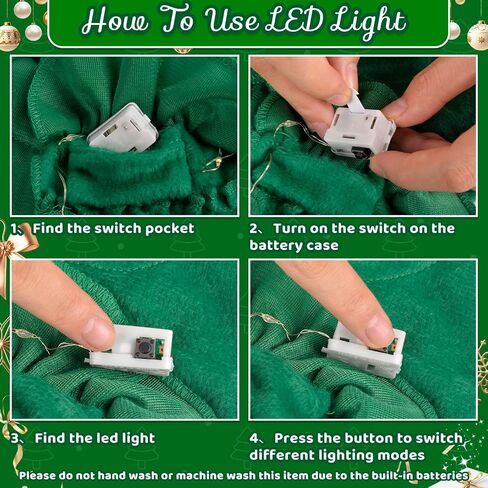 How To Use LED Light

1、Find the switch pocket

2、Turn on the switch on the battery case

3、Find the led light

4、Press the button to switch different lighting modes

Please do not hand wash or machine wash this item due to the built-in batteries