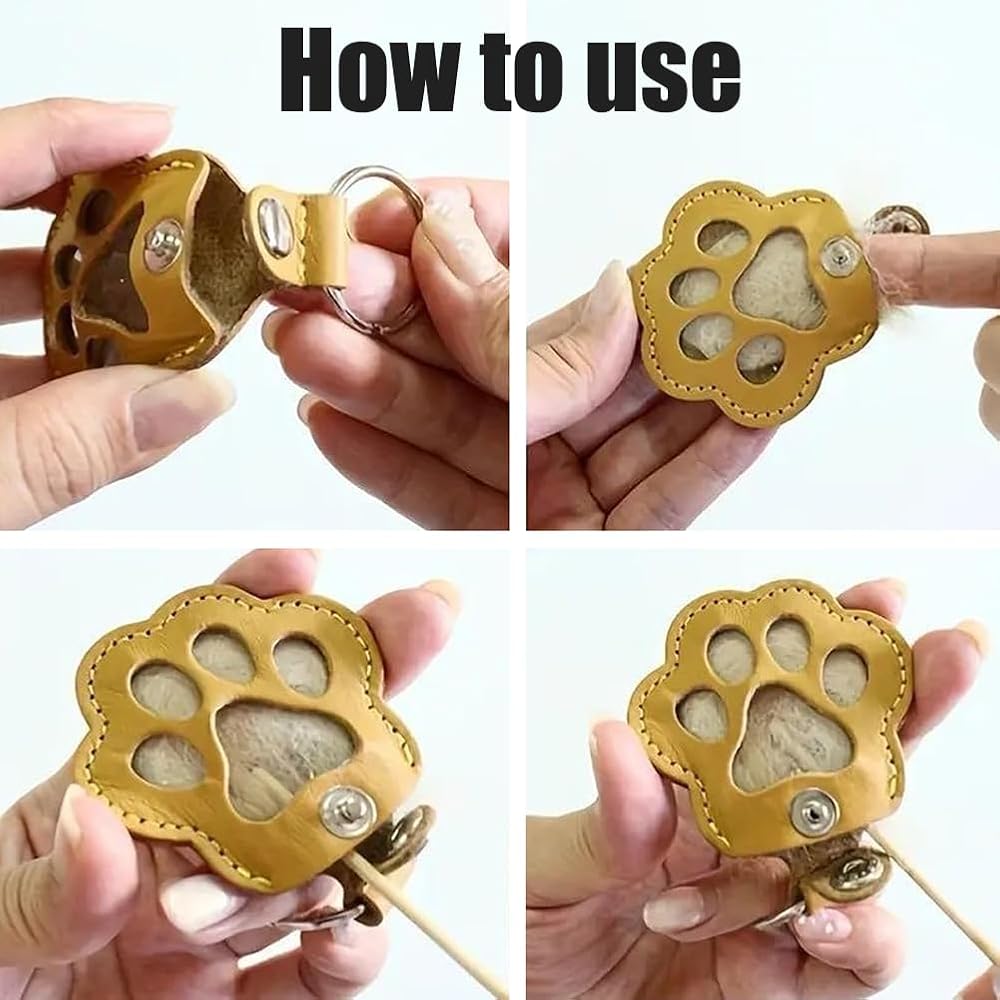 How to use