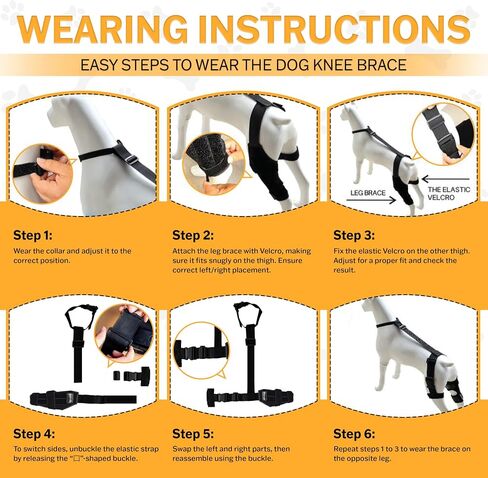 WEARING INSTRUCTIONS

EASY STEPS TO WEAR THE DOG KNEE BRACE

LEG BRACE

THE ELASTIC VELCRO

Step 1:
Wear the collar and adjust it to the correct position.

Step 2:
Attach the leg brace with Velcro, making sure it fits snugly on the thigh. Ensure correct left/right placement.

Step 3:
Fix the elastic Velcro on the other thigh. Adjust for a proper fit and check the result.

Step 4:
To switch sides, unbuckle the elastic strap by releasing the "□"-shaped buckle.

Step 5:
Swap the left and right parts, then reassemble using the buckle.

Step 6:
Repeat steps 1 to 3 to wear the brace on the opposite leg.