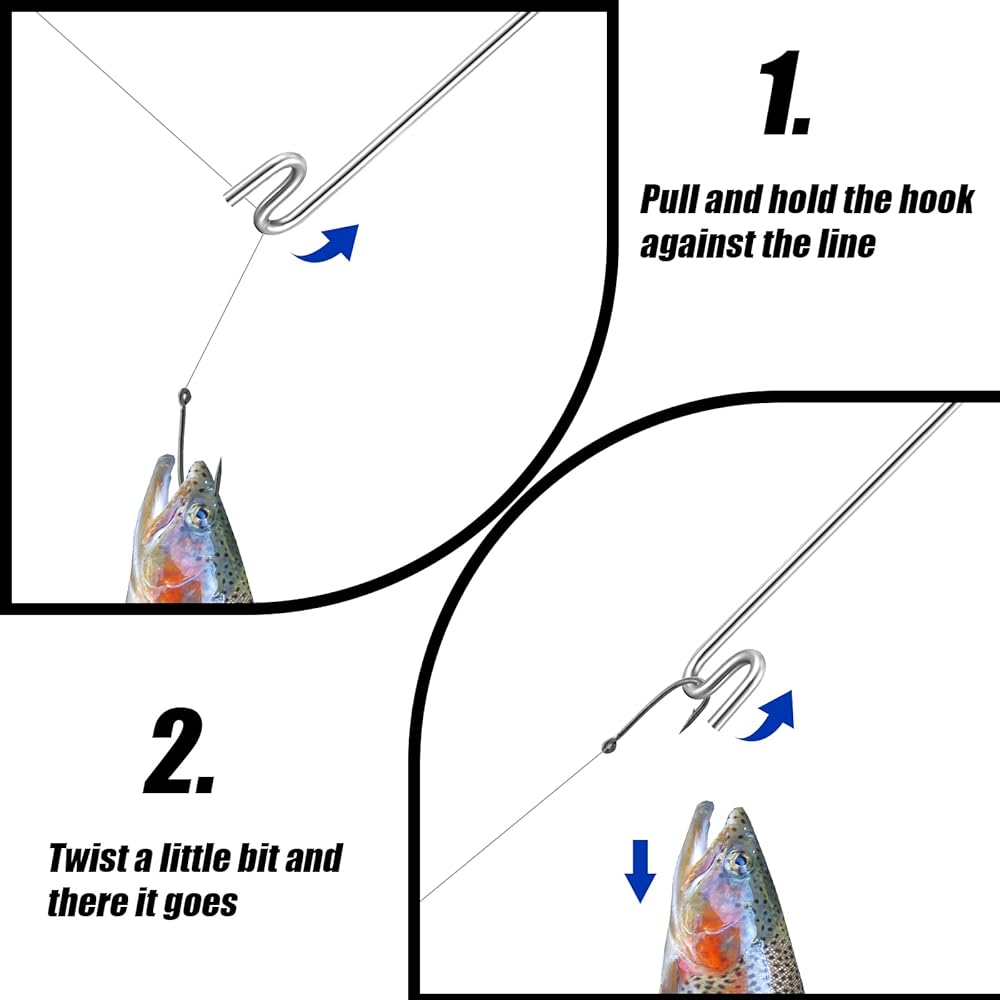 1.

Pull and hold the hook against the line

2.

Twist a little bit and there it goes