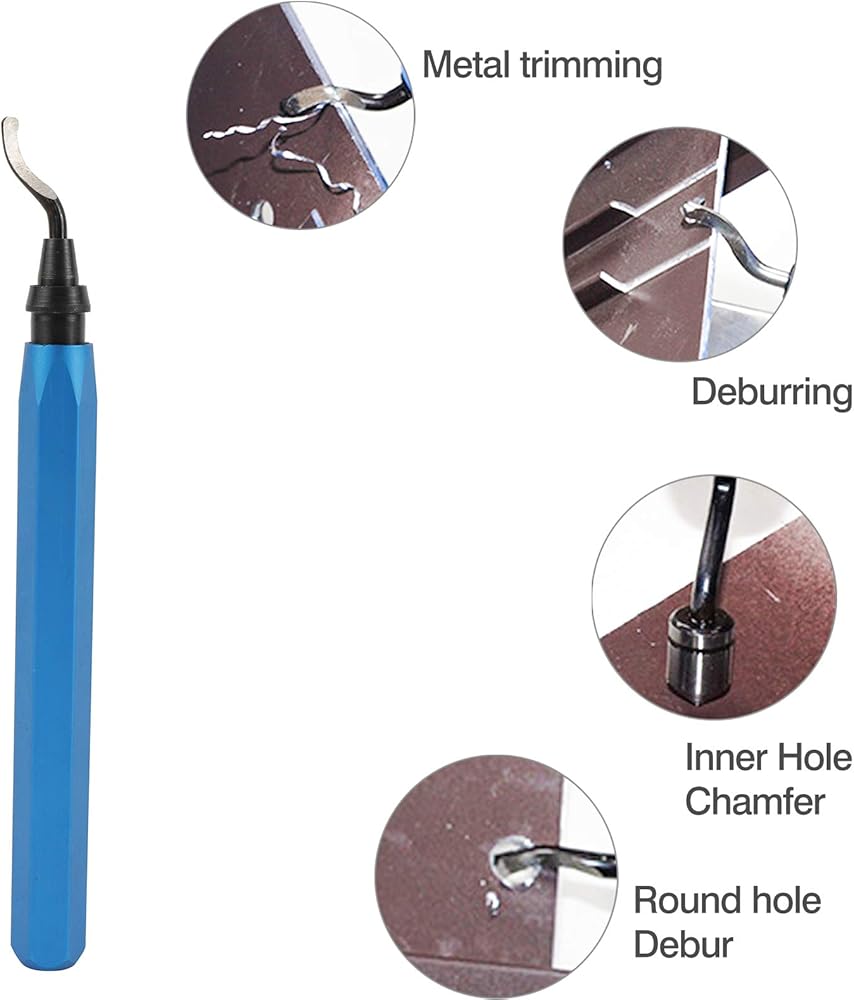 Metal trimming

Deburring

Inner Hole
Chamfer

Round hole
Debur