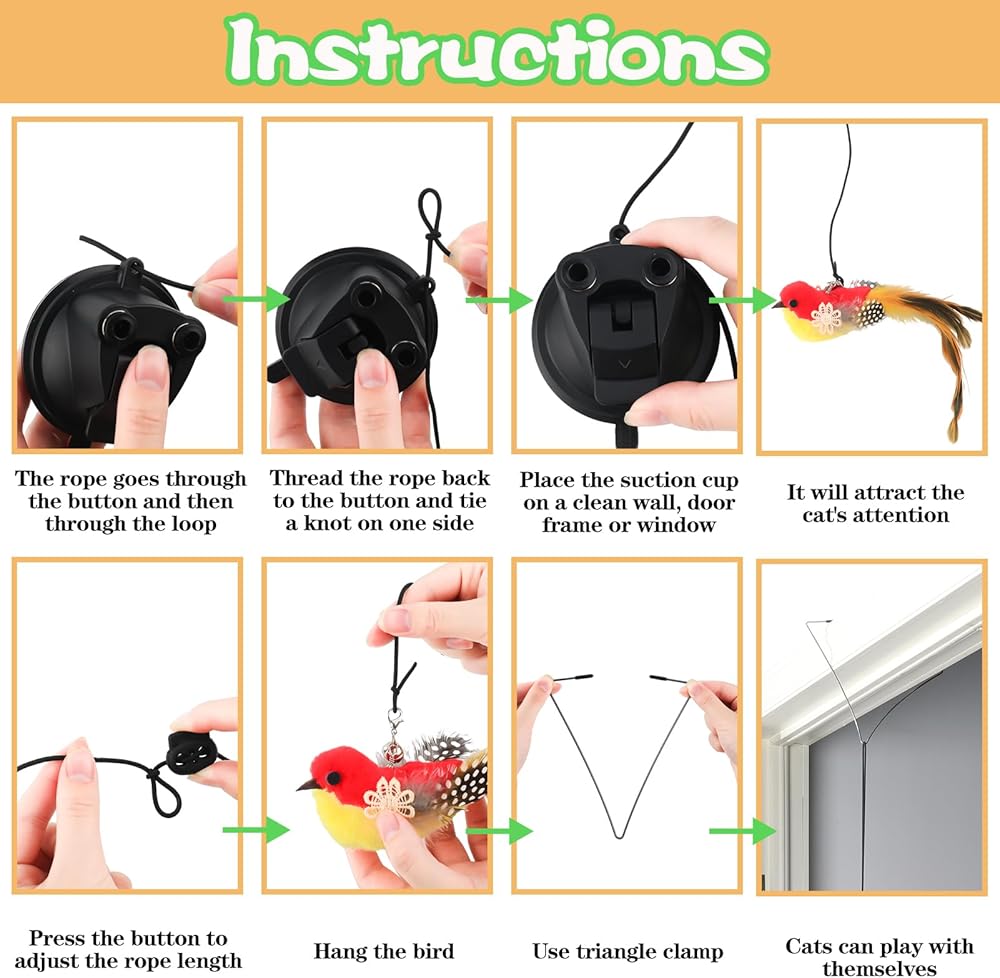 Instructions

The rope goes through the button and then through the loop

Thread the rope back to the button and tie a knot on one side

Place the suction cup on a clean wall, door frame or window

It will attract the cat's attention

Press the button to adjust the rope length

Hang the bird

Use triangle clamp

Cats can play with themselves