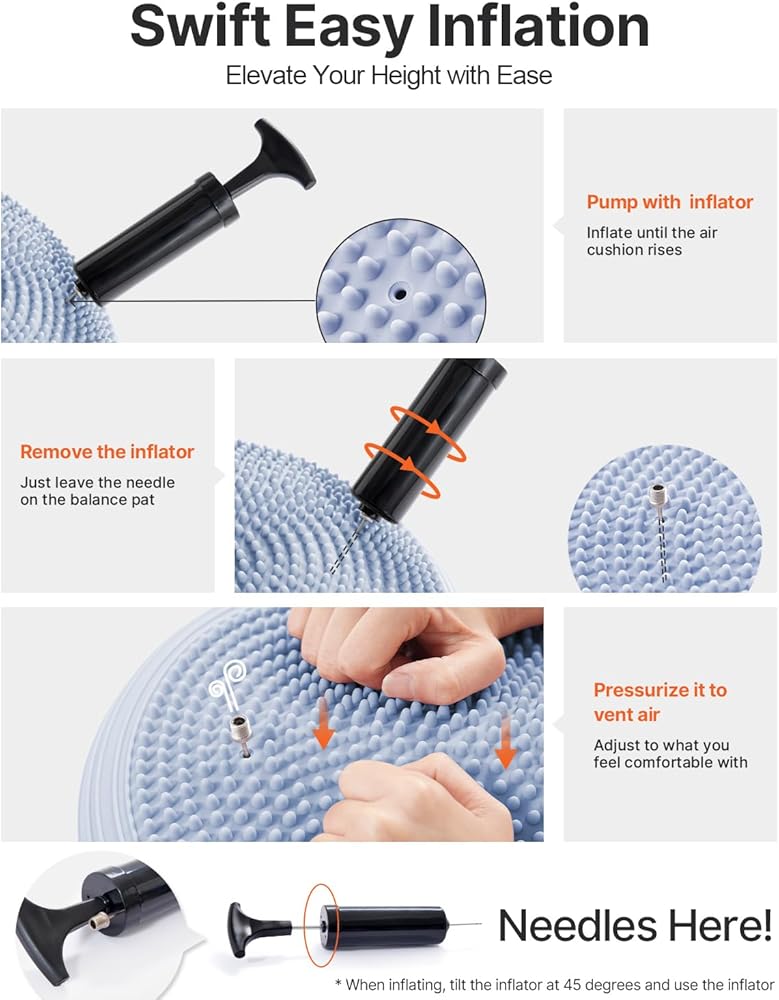 Swift Easy Inflation

Elevate Your Height with Ease

Pump with inflator

Inflate until the air cushion rises

Remove the inflator

Just leave the needle on the balance pat

Pressurize it to vent air

Adjust to what you feel comfortable with

Needles Here!

* When inflating, tilt the inflator at 45 degrees and use the inflator