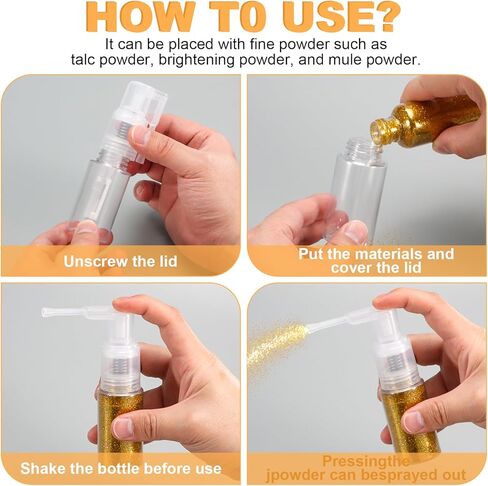 HOW TO USE?

It can be placed with fine powder such as talc powder, brightening powder, and mule powder.

Unscrew the lid

Put the materials and cover the lid

Shake the bottle before use

Pressingthe jpowder can besprayed out