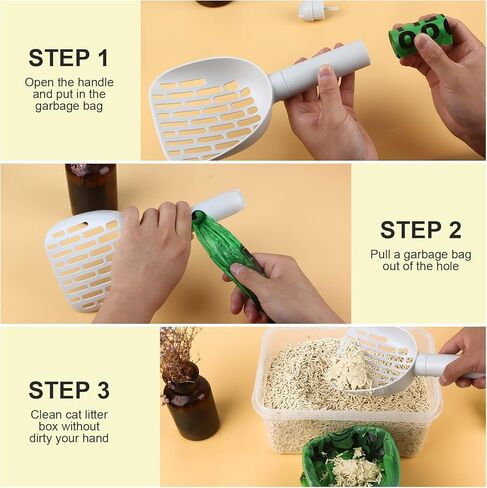 STEP 1
Open the handle and put in the garbage bag

STEP 2
Pull a garbage bag out of the hole

STEP 3
Clean cat litter box without dirty your hand