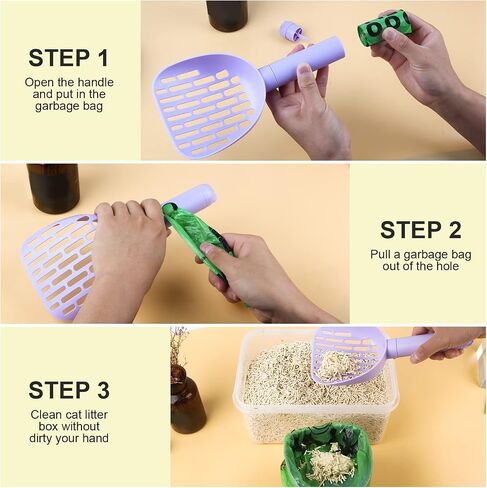 STEP 1
Open the handle and put in the garbage bag

STEP 2
Pull a garbage bag out of the hole

STEP 3
Clean cat litter box without dirty your hand