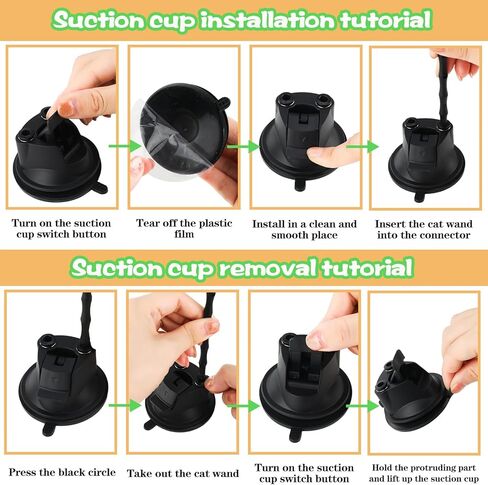 Suction cup installation tutorial

Turn on the suction cup switch button

Tear off the plastic film

Install in a clean and smooth place

Insert the cat wand into the connector

Suction cup removal tutorial

Press the black circle

Take out the cat wand

Turn on the suction cup switch button

Hold the protruding part and lift up the suction cup