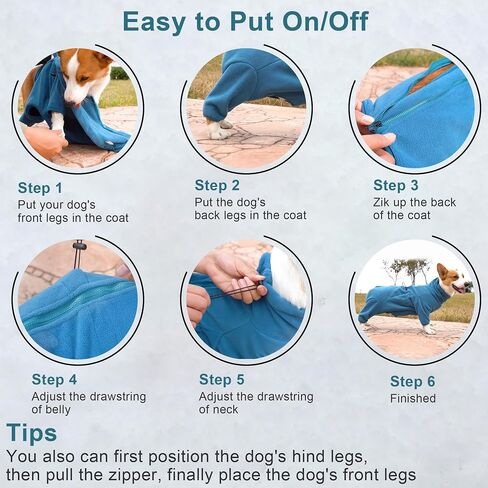 Easy to Put On/Off

Step 1
Put your dog's front legs in the coat

Step 2
Put the dog's back legs in the coat

Step 3
Zik up the back of the coat

Step 4
Adjust the drawstring of belly

Step 5
Adjust the drawstring of neck

Step 6
Finished

Tips
You also can first position the dog's hind legs, then pull the zipper, finally place the dog's front legs