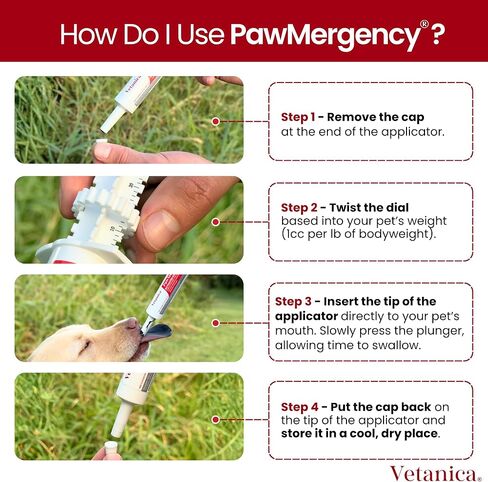 How Do I Use PawMergency®?

Step 1 - Remove the cap at the end of the applicator.

Step 2 - Twist the dial based into your pet's weight (1cc per lb of bodyweight).

Step 3 - Insert the tip of the applicator directly to your pet's mouth. Slowly press the plunger, allowing time to swallow.

Step 4 - Put the cap back on the tip of the applicator and store it in a cool, dry place.

Vetanica®