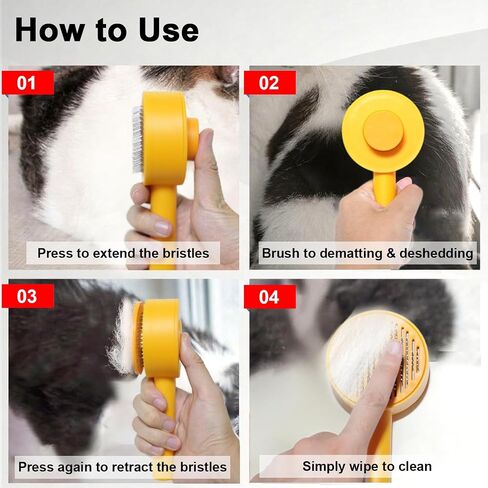 How to Use

01
Press to extend the bristles

02
Brush to dematting & deshedding

03
Press again to retract the bristles

04
Simply wipe to clean