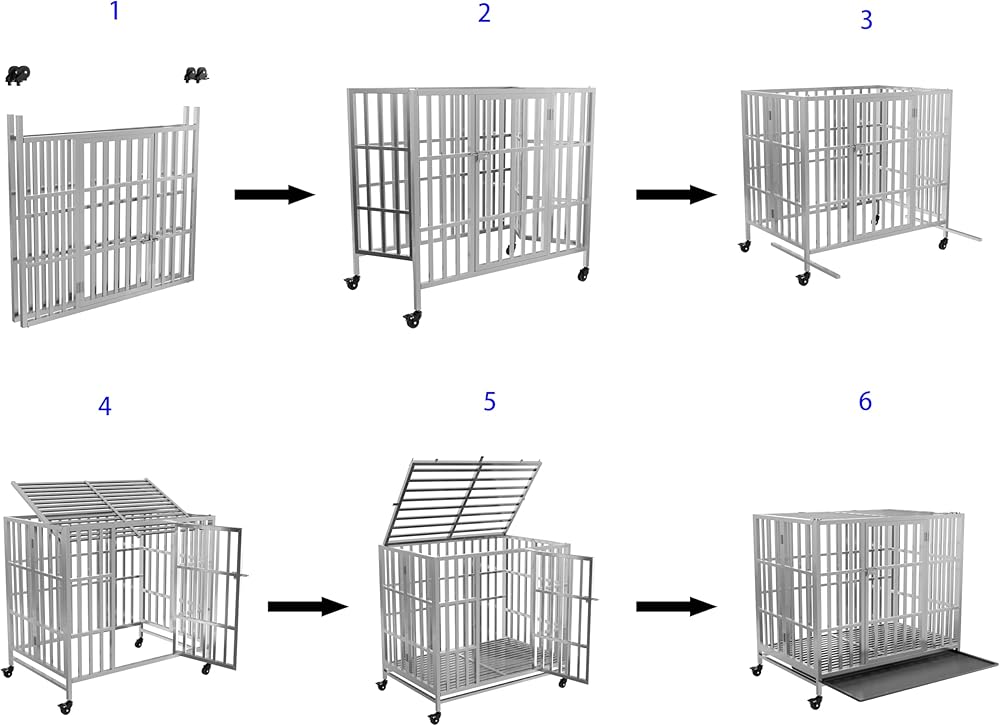 1

2

3

4

5

6