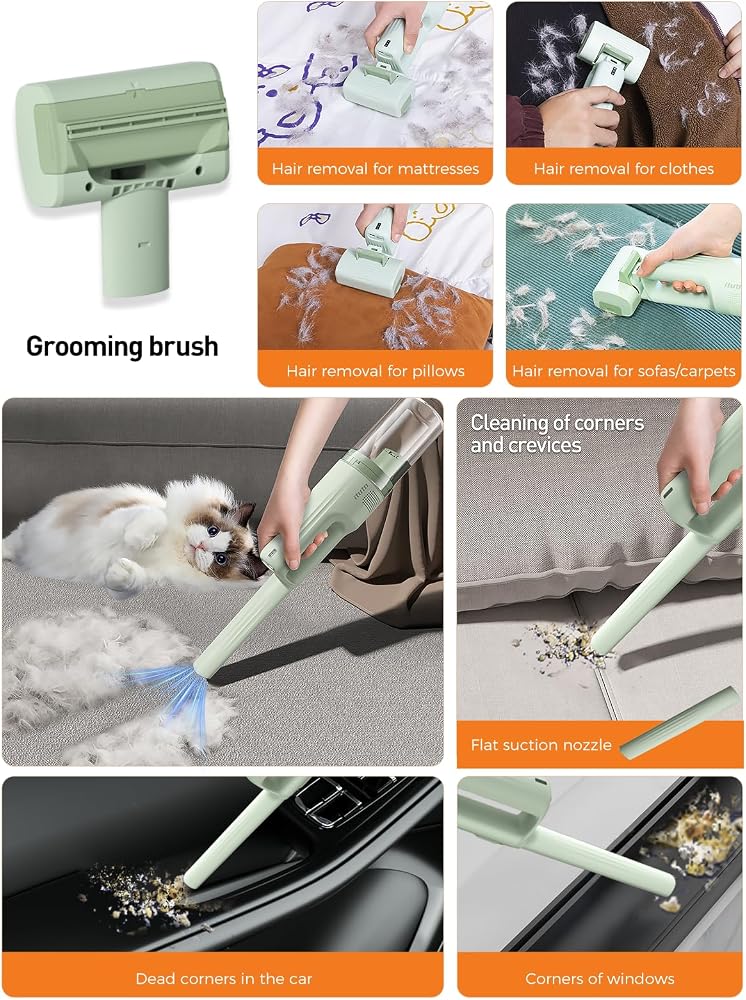 Grooming brush

Hair removal for mattresses

Hair removal for clothes

Hair removal for pillows

Hair removal for sofas/carpets

Cleaning of corners and crevices

Flat suction nozzle

Dead corners in the car

Corners of windows