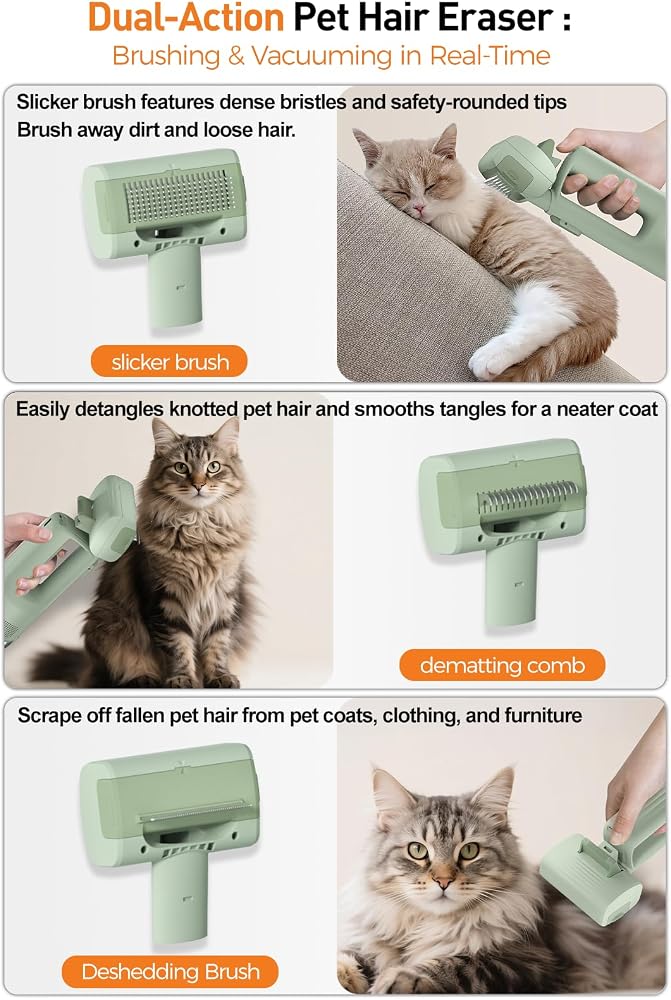 Dual-Action Pet Hair Eraser :
Brushing & Vacuuming in Real-Time

Slicker brush features dense bristles and safety-rounded tips
Brush away dirt and loose hair.

slicker brush

Easily detangles knotted pet hair and smooths tangles for a neater coat

dematting comb

Scrape off fallen pet hair from pet coats, clothing, and furniture

Deshedding Brush