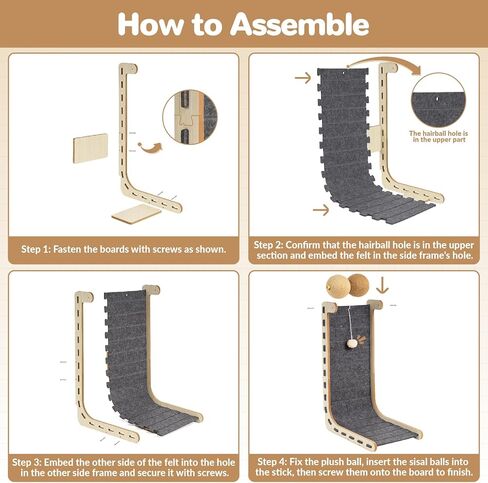 How to Assemble

Step 1: Fasten the boards with screws as shown.

The hairball hole is in the upper part

Step 2: Confirm that the hairball hole is in the upper section and embed the felt in the side frame's hole.

Step 3: Embed the other side of the felt into the hole in the other side frame and secure it with screws.

Step 4: Fix the plush ball, insert the sisal balls into the stick, then screw them onto the board to finish.