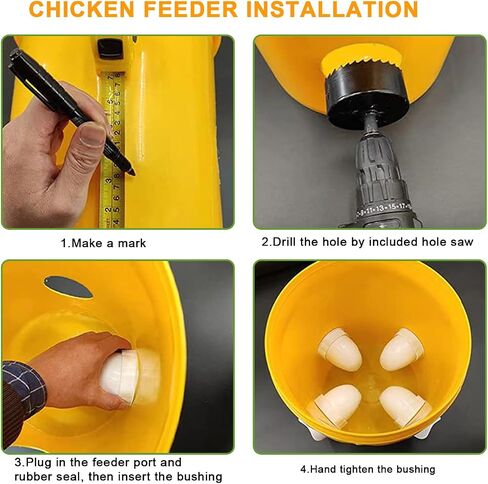 CHICKEN FEEDER INSTALLATION

1.Make a mark

2.Drill the hole by included hole saw

3.Plug in the feeder port and rubber seal, then insert the bushing

4.Hand tighten the bushing