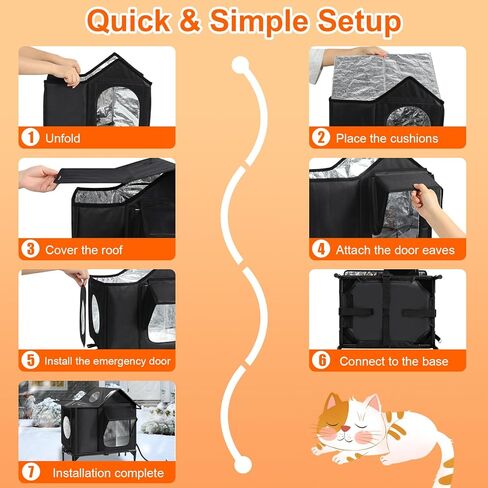 Quick & Simple Setup

1 Unfold

2 Place the cushions

3 Cover the roof

4 Attach the door eaves

5 Install the emergency door

6 Connect to the base

7 Installation complete