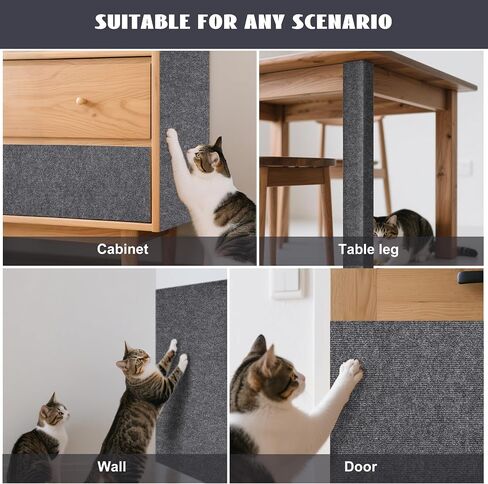 SUITABLE FOR ANY SCENARIO

Cabinet

Table leg

Wall

Door