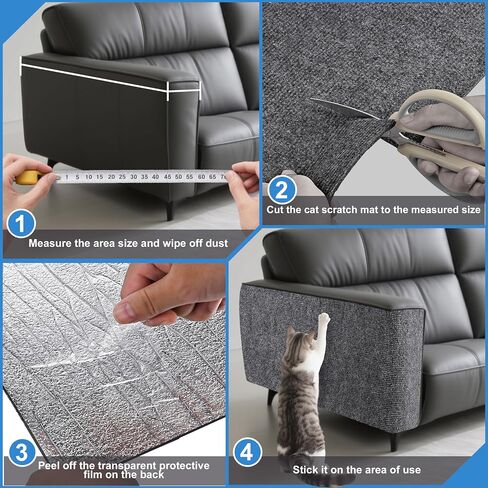 1 5 10 15 20 25 30 35 40 45 50 55 60 65 7

1
Measure the area size and wipe off dust

2
Cut the cat scratch mat to the measured size

3
Peel off the transparent protective film on the back

4
Stick it on the area of use