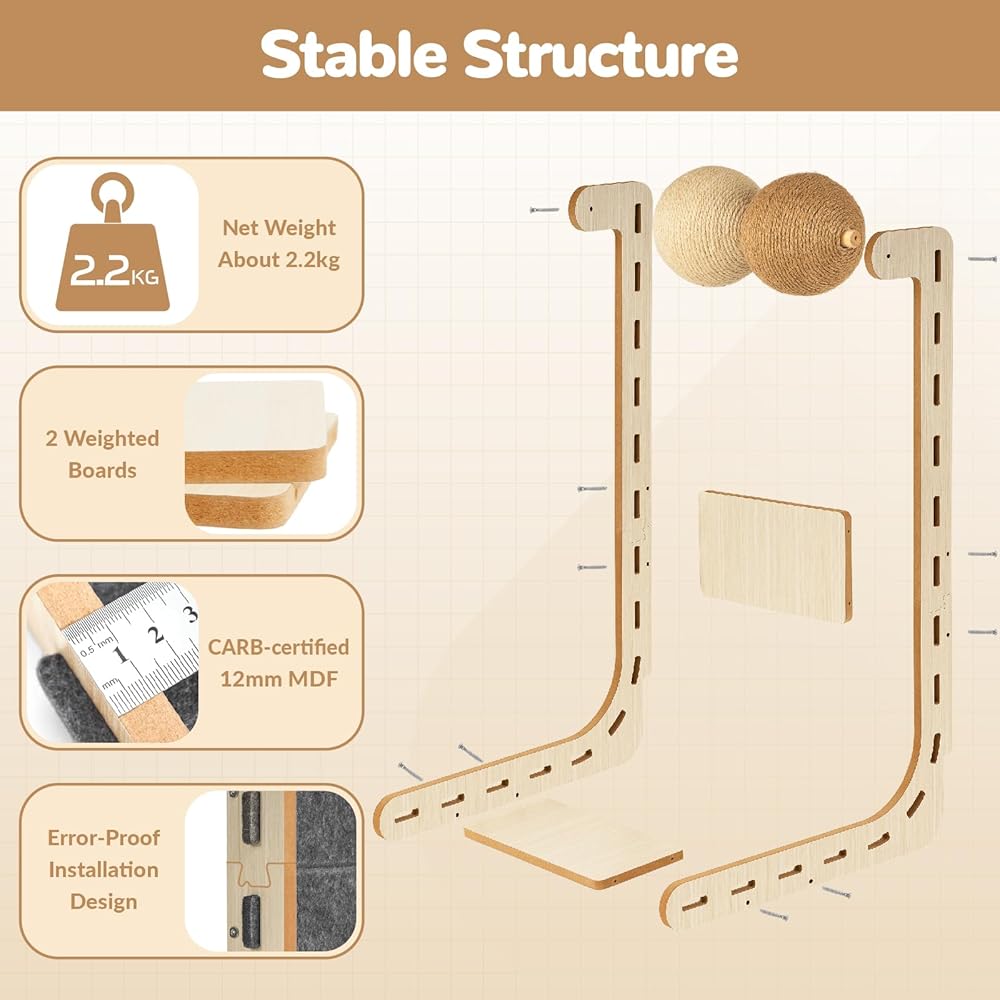 Stable Structure

2.2KG

Net Weight About 2.2kg

2 Weighted Boards

0.5 mm 1 2 3 mm

CARB-certified 12mm MDF

Error-Proof Installation Design