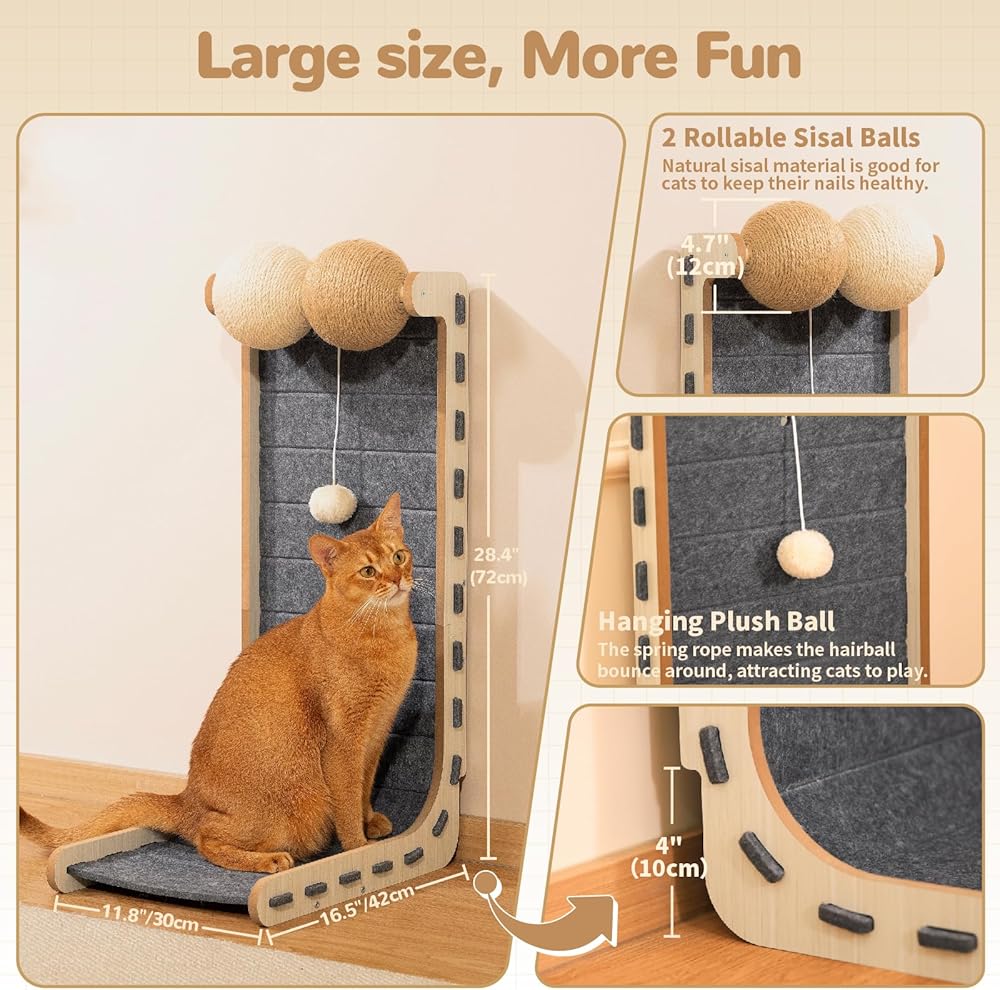 Large size, More Fun

28.4"
(72cm)

11.8"/30cm

16.5"/42cm

2 Rollable Sisal Balls
Natural sisal material is good for cats to keep their nails healthy.

4.7"
(12cm)

Hanging Plush Ball
The spring rope makes the hairball bounce around, attracting cats to play.

4"
(10cm)