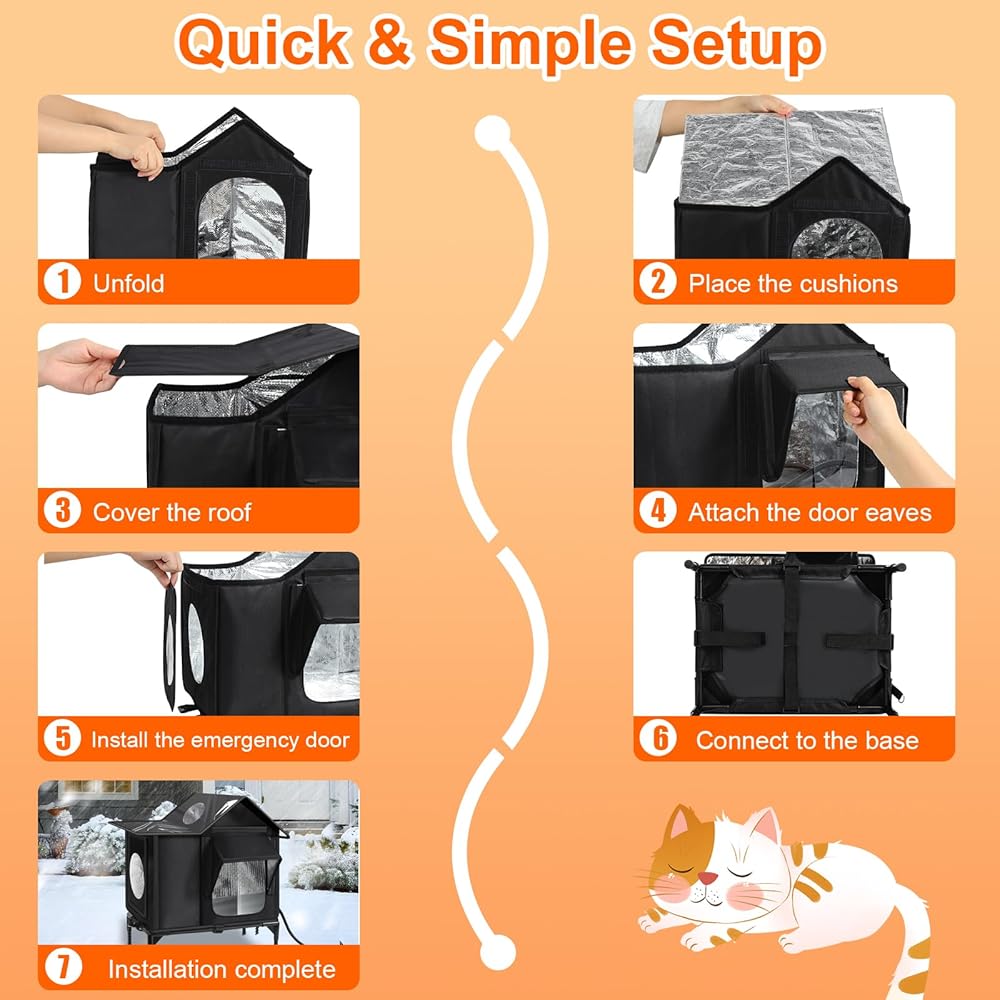 Quick & Simple Setup

1 Unfold

2 Place the cushions

3 Cover the roof

4 Attach the door eaves

5 Install the emergency door

6 Connect to the base

7 Installation complete