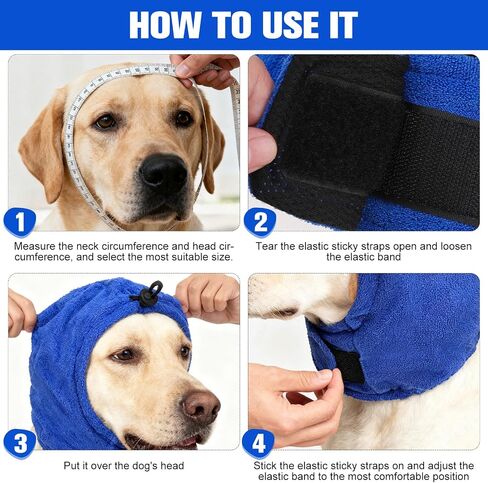 HOW TO USE IT

1

Measure the neck circumference and head circumference, and select the most suitable size.

2

Tear the elastic sticky straps open and loosen the elastic band

3

Put it over the dog's head

4

Stick the elastic sticky straps on and adjust the elastic band to the most comfortable position