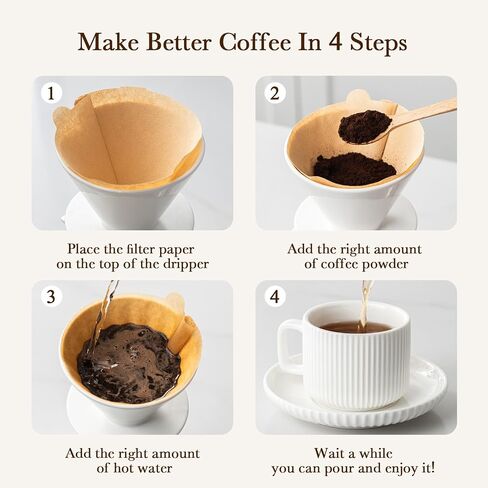 Make Better Coffee In 4 Steps

1

Place the filter paper on the top of the dripper

2

Add the right amount of coffee powder

3

Add the right amount of hot water

4

Wait a while you can pour and enjoy it!