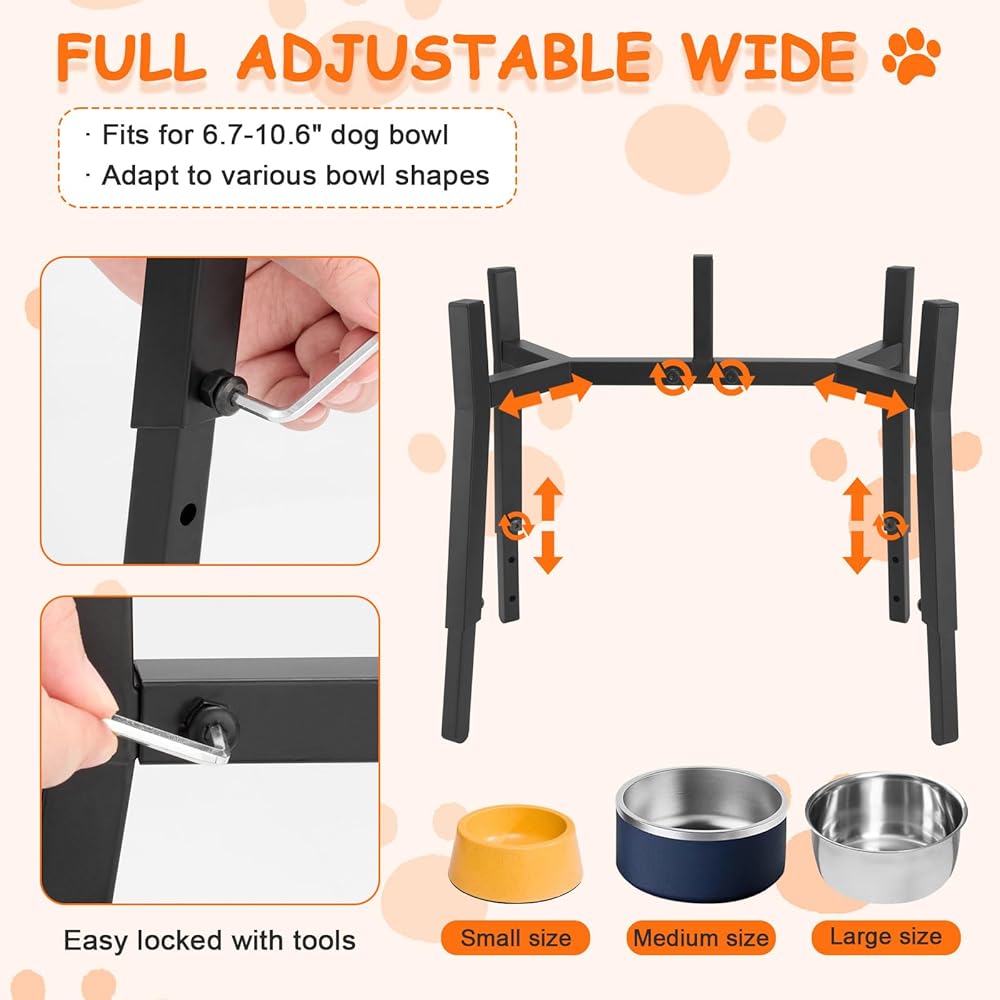 FULL ADJUSTABLE WIDE

· Fits for 6.7-10.6" dog bowl
· Adapt to various bowl shapes

Easy locked with tools

Small size

Medium size

Large size