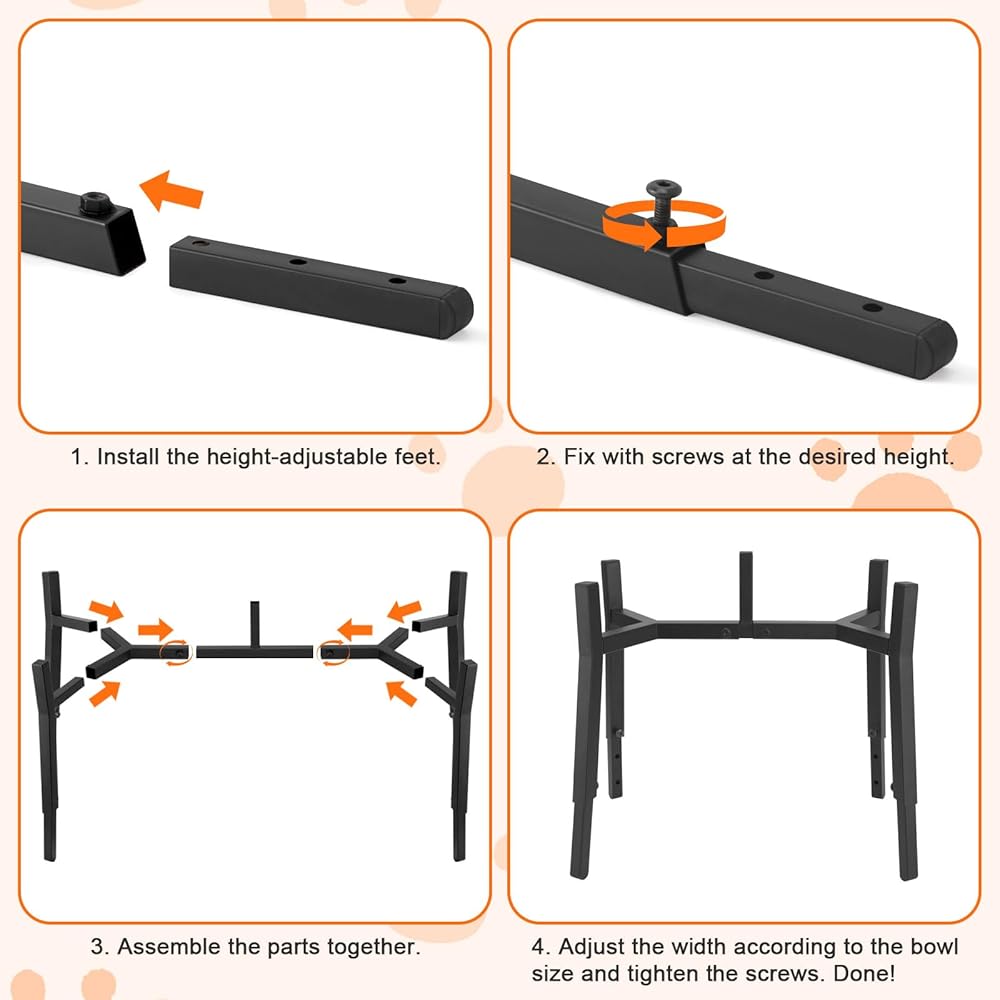 1. Install the height-adjustable feet.

2. Fix with screws at the desired height.

3. Assemble the parts together.

4. Adjust the width according to the bowl size and tighten the screws. Done!