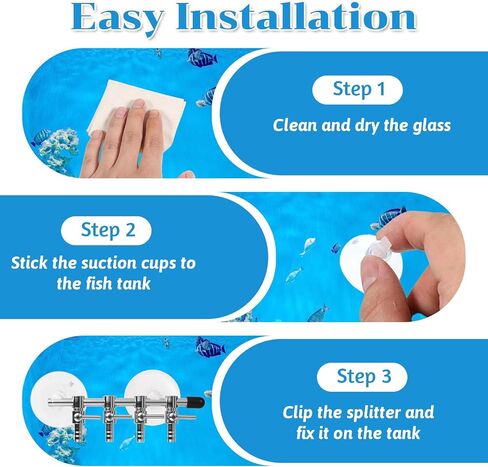 Easy Installation

Step 1

Clean and dry the glass

Step 2

Stick the suction cups to the fish tank

Step 3

Clip the splitter and fix it on the tank