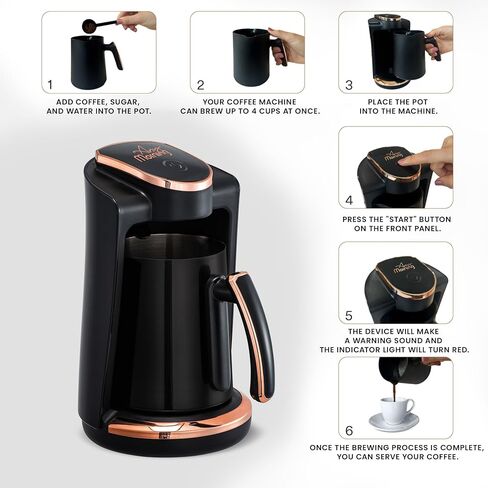 1
ADD COFFEE, SUGAR, AND WATER INTO THE POT.

2
YOUR COFFEE MACHINE CAN BREW UP TO 4 CUPS AT ONCE.

3
PLACE THE POT INTO THE MACHINE.

Morning

4
PRESS THE "START" BUTTON ON THE FRONT PANEL.

5
THE DEVICE WILL MAKE A WARNING SOUND AND THE INDICATOR LIGHT WILL TURN RED.

6
ONCE THE BREWING PROCESS IS COMPLETE, YOU CAN SERVE YOUR COFFEE.